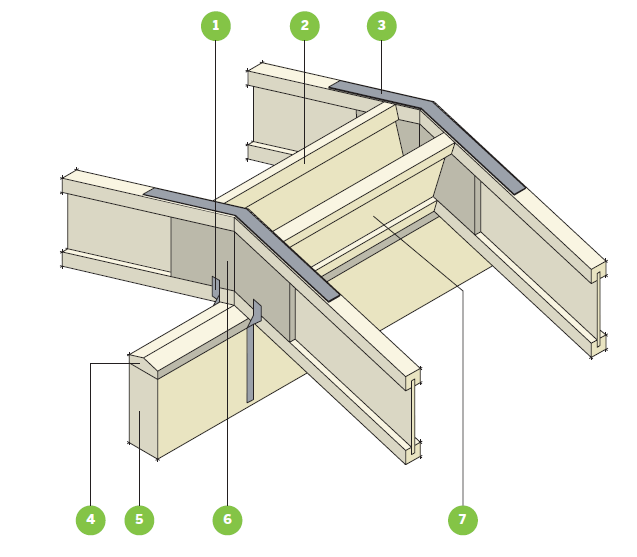 1
2
3
4
5
6
7