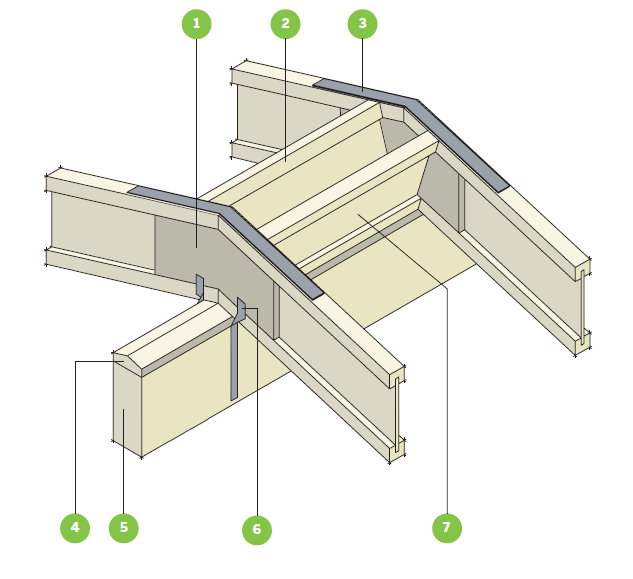 1
2
3
4
5
6
7