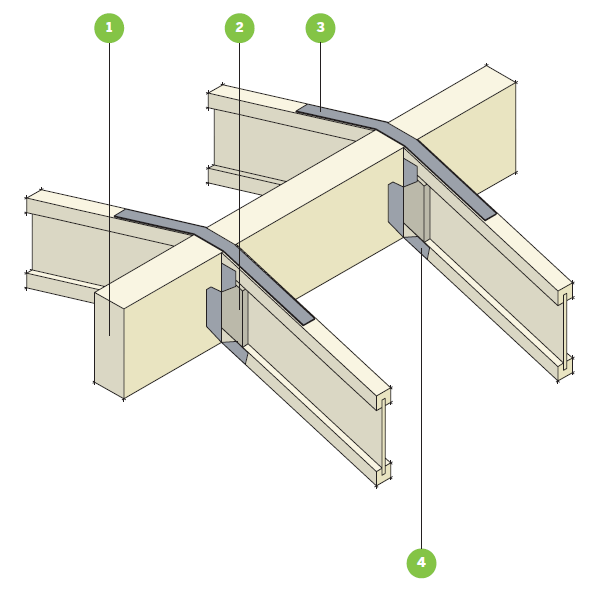 1
2
3
4