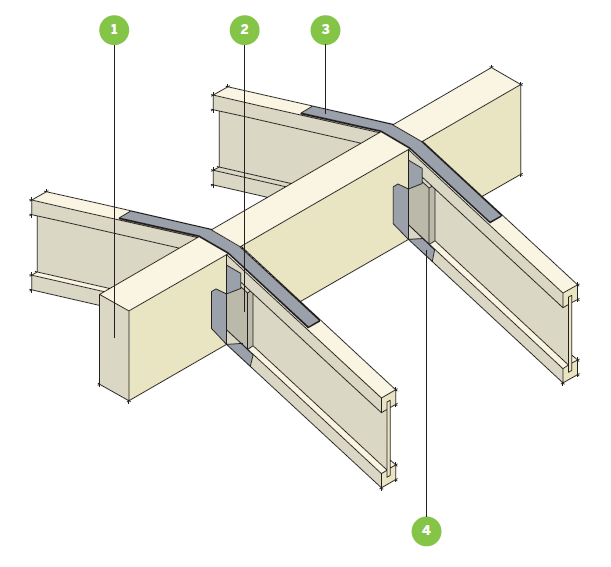 1
2
3
4