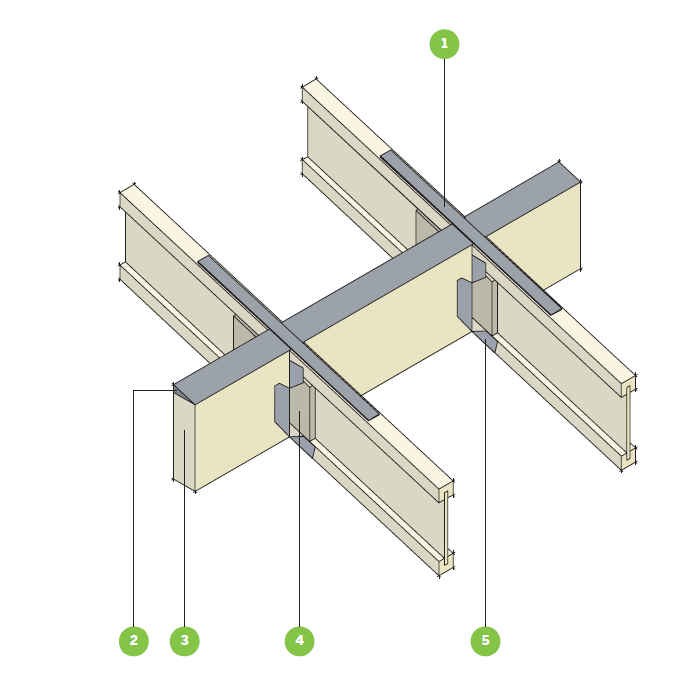 1
2
3
4
5