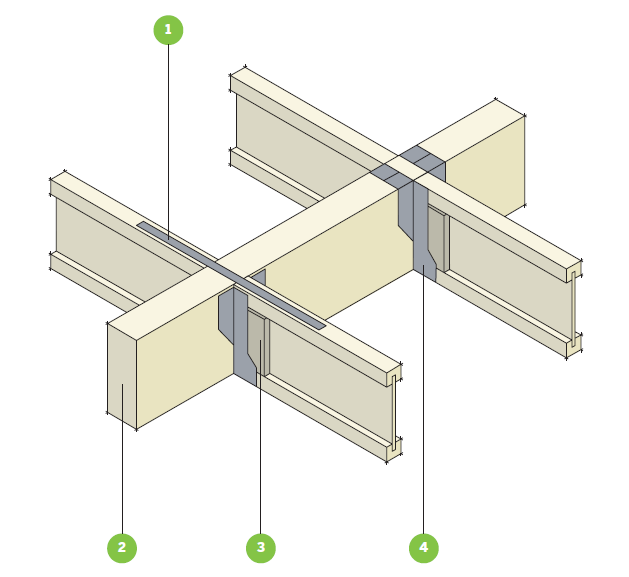 1

2

3

4