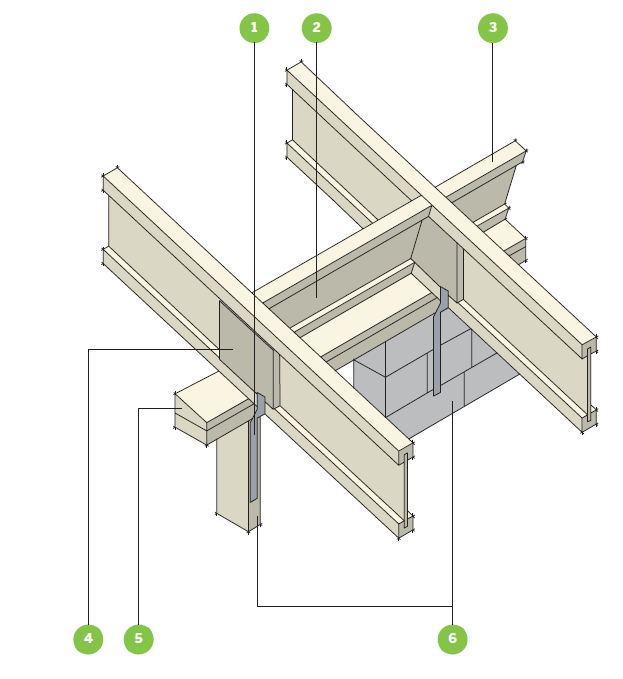 1
2
3
4
5
6