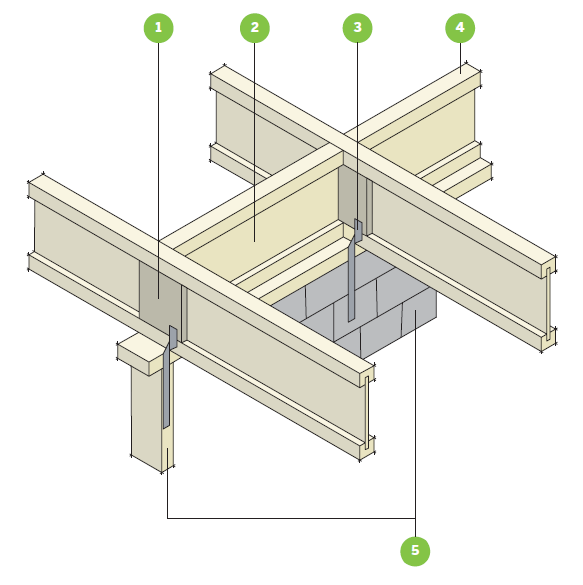 1
2
3
4
5