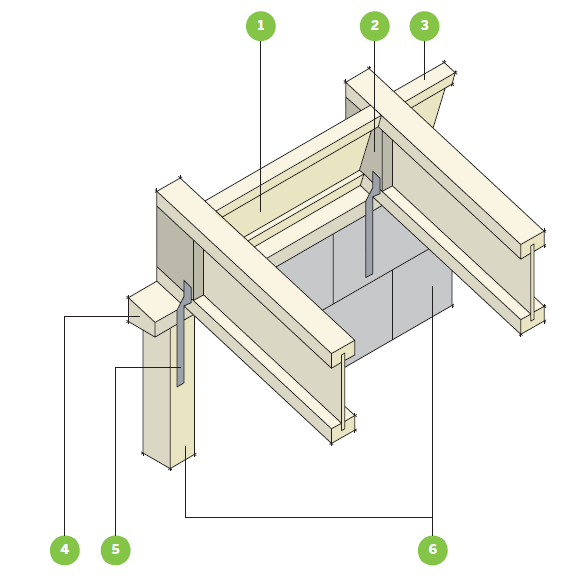 1
2
3
4
5
6