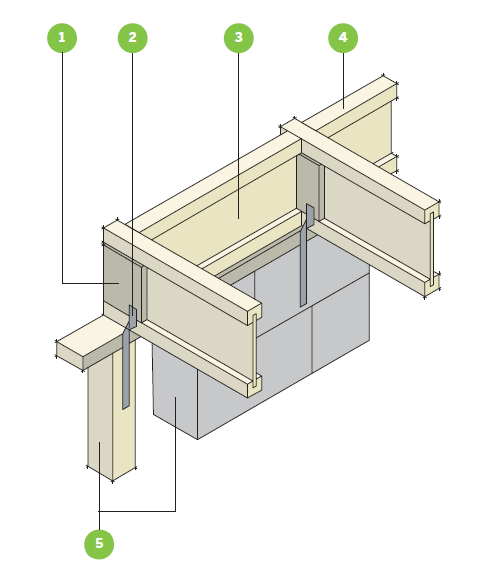 1
2
3
4
5