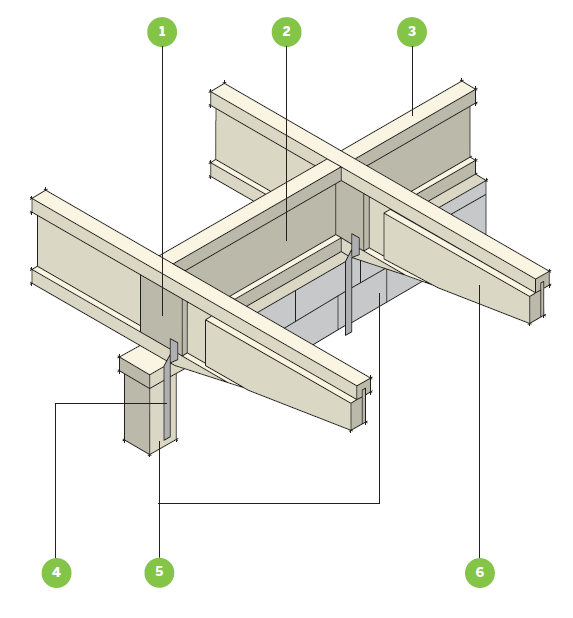 1
2
3
4
5
6