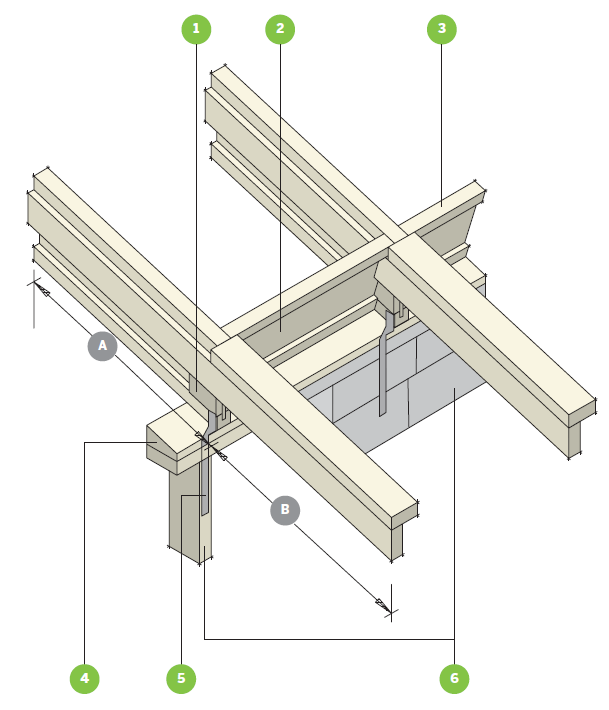 1
2
3
A
B
4
5
6