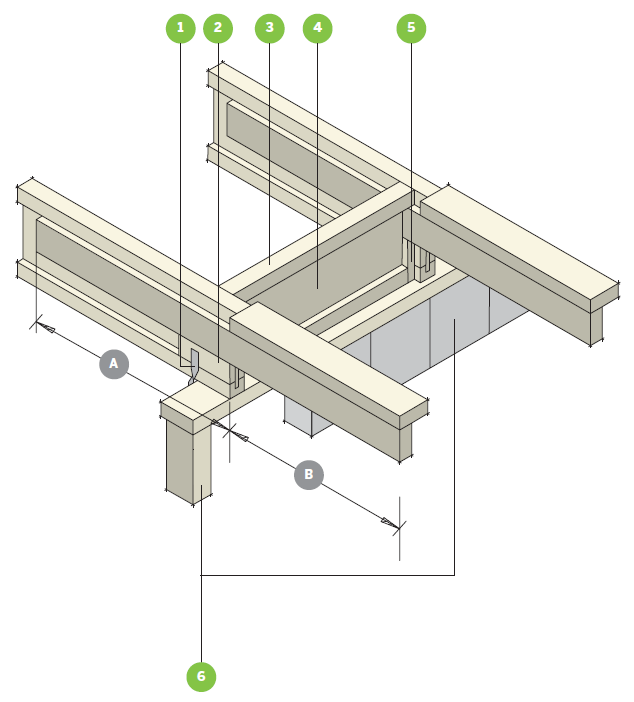 1
2
3
4
5
A
B
6