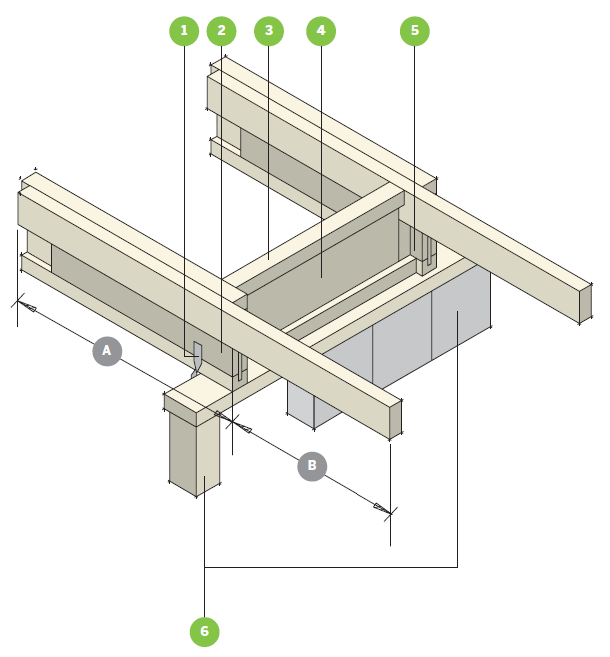 1
2
3
4
5
A
B
6