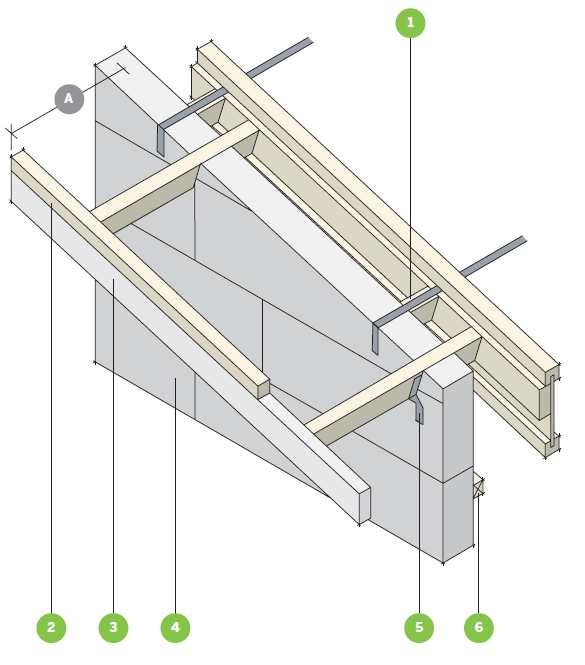 1
A
2
3
4
5
6