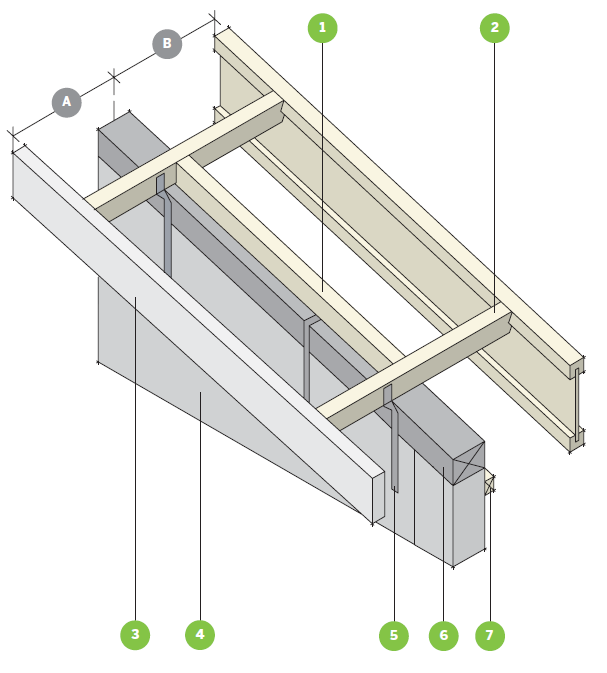 B
A
1
2
3
4
5
6
7