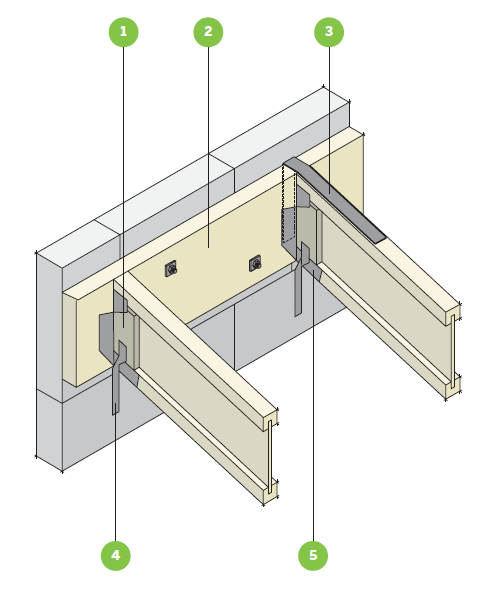 1
2
3
4
5