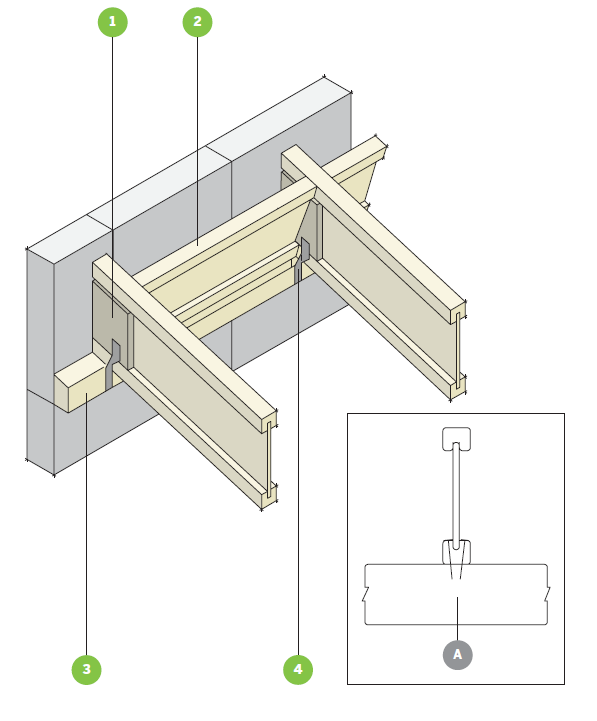 1
2
3
4
A