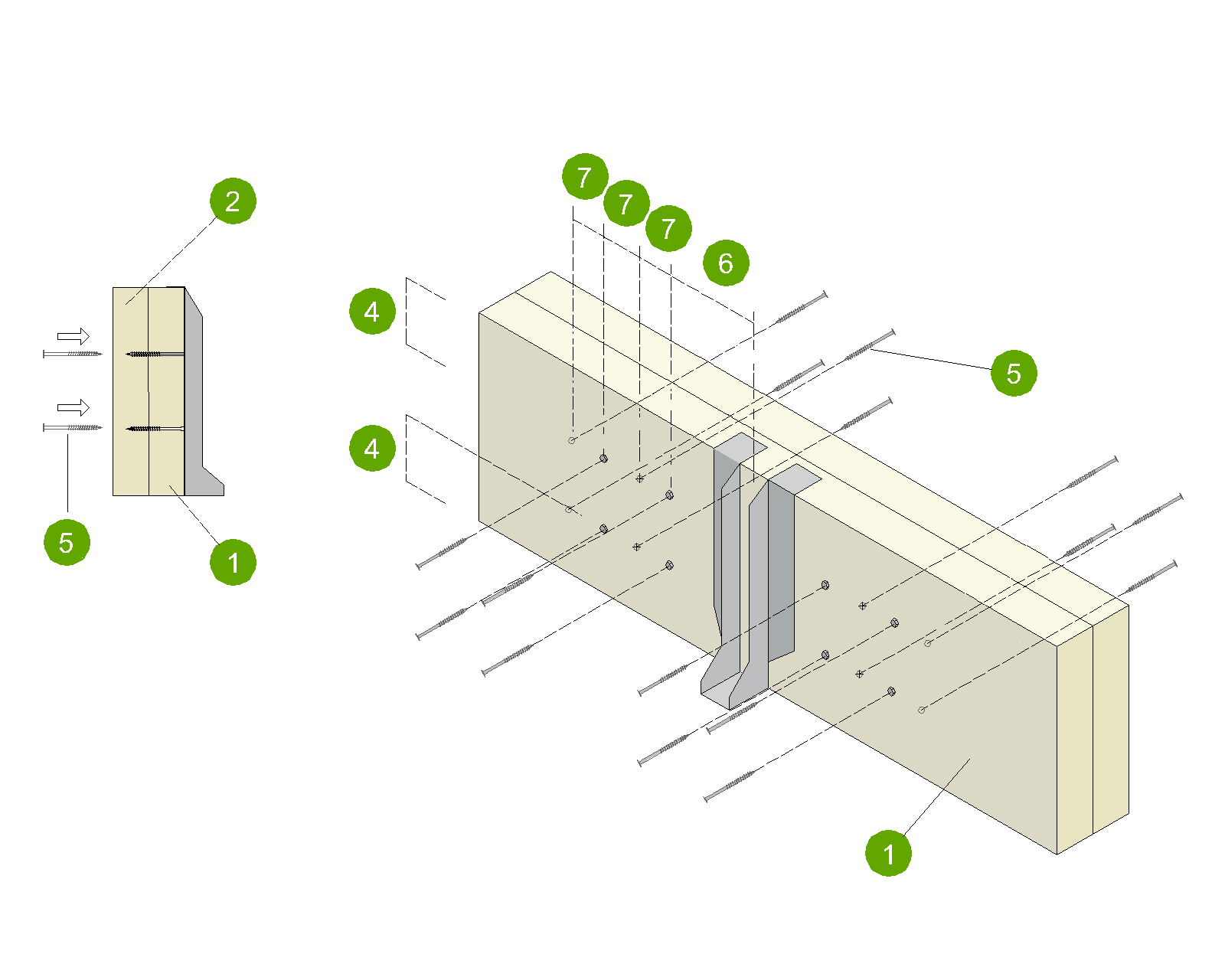 2
5
1
7
7
7
6
4
4
5
1