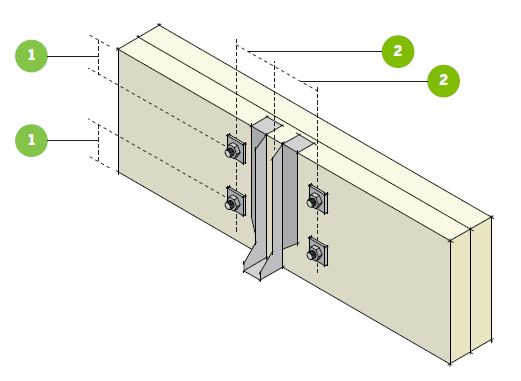 1
1
2
2