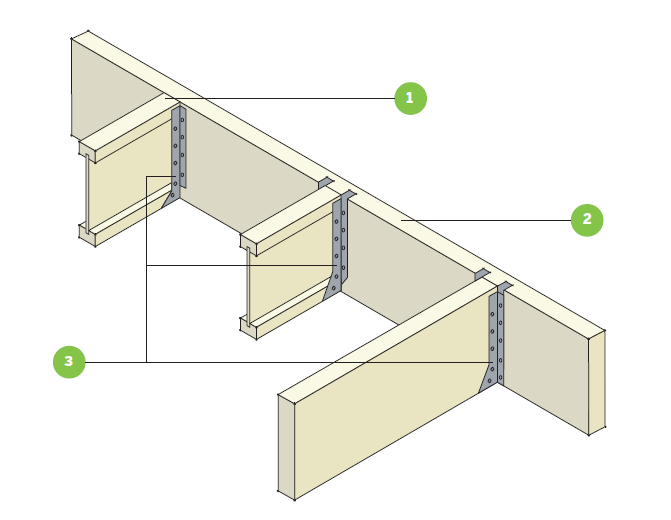 1
2
3