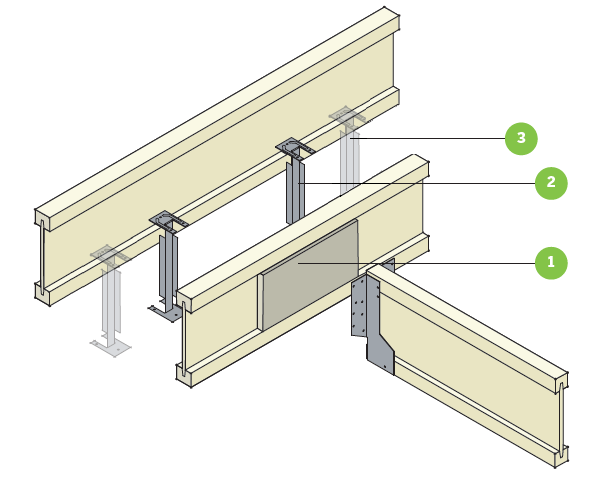 3

2

1