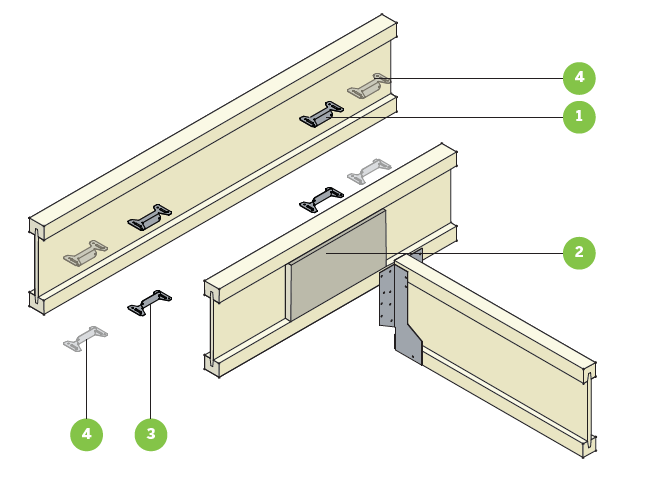 4
1
2
4
3