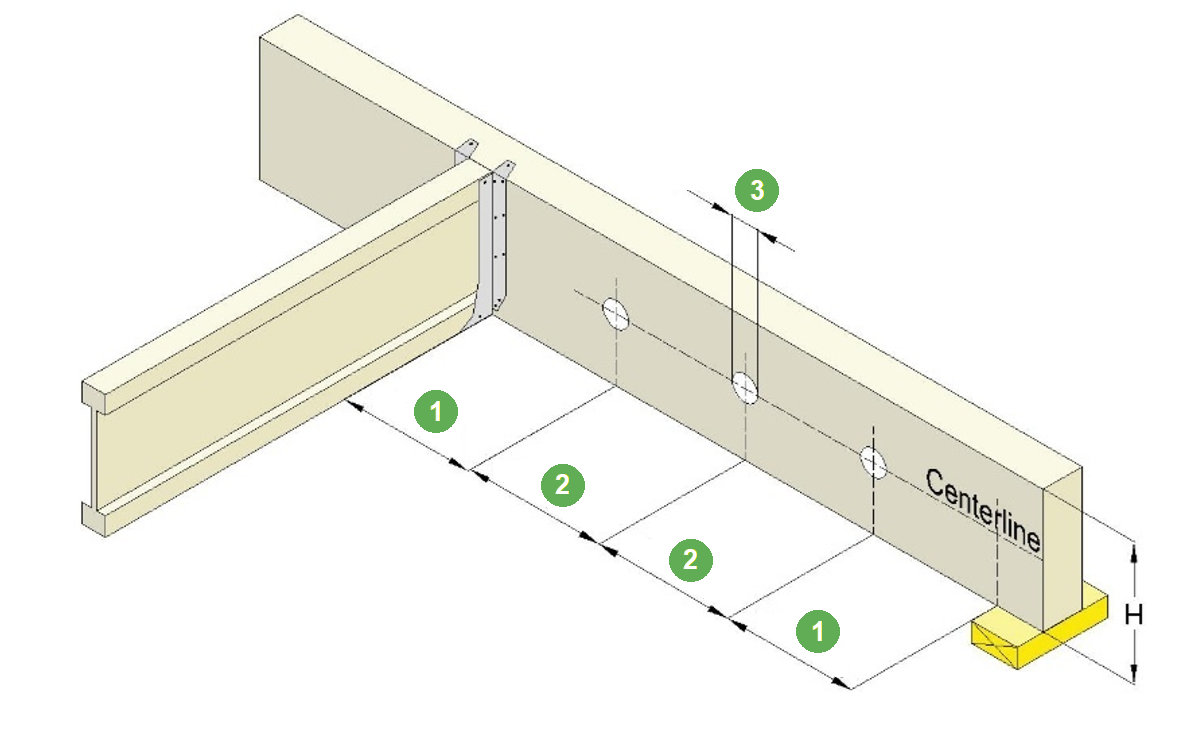 3

1

2

2

1

Centerline

H