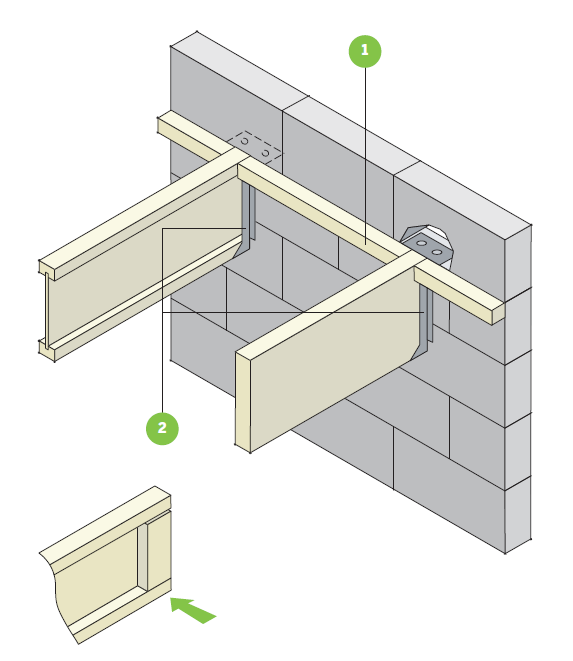 1

2