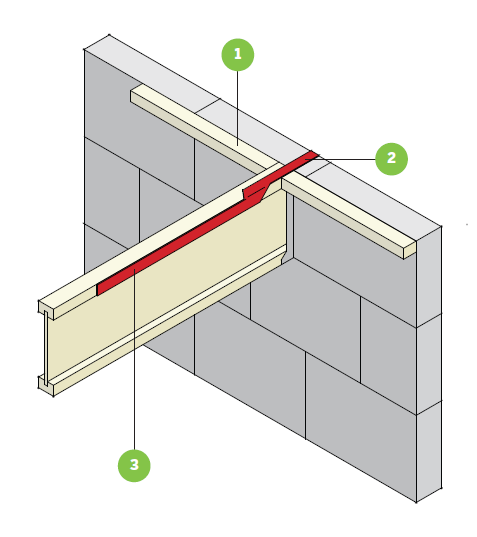 1
2
3