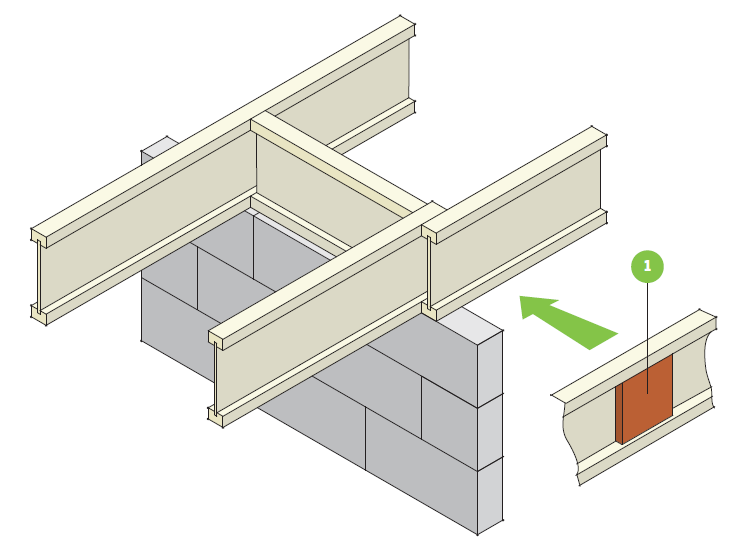 1