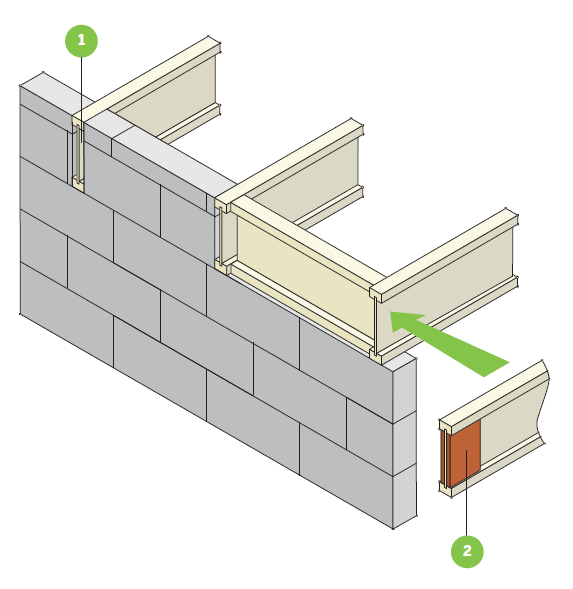 1

2