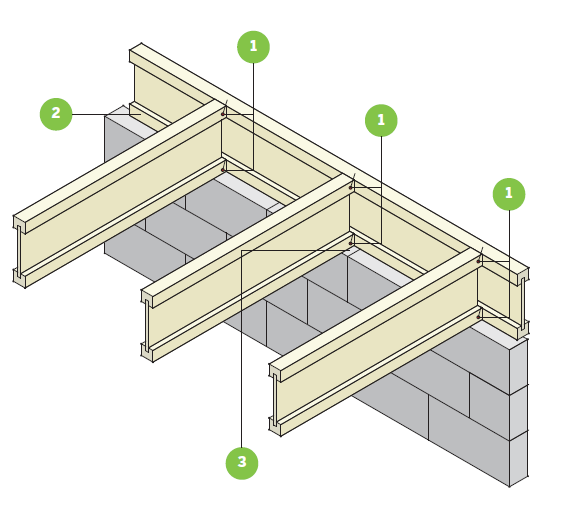 1
2
1
1
3