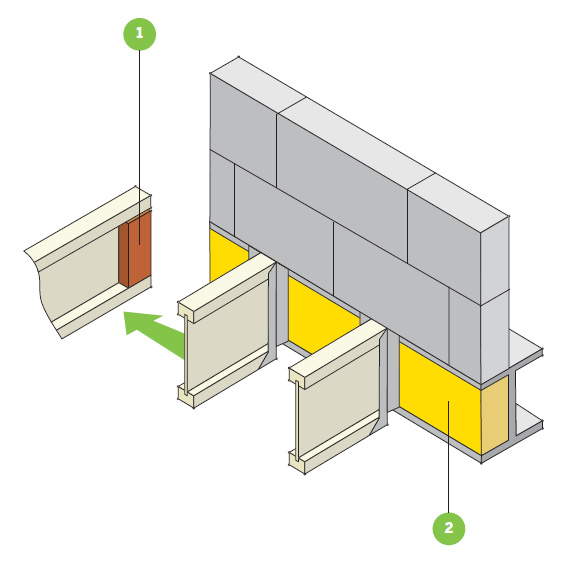 1

2