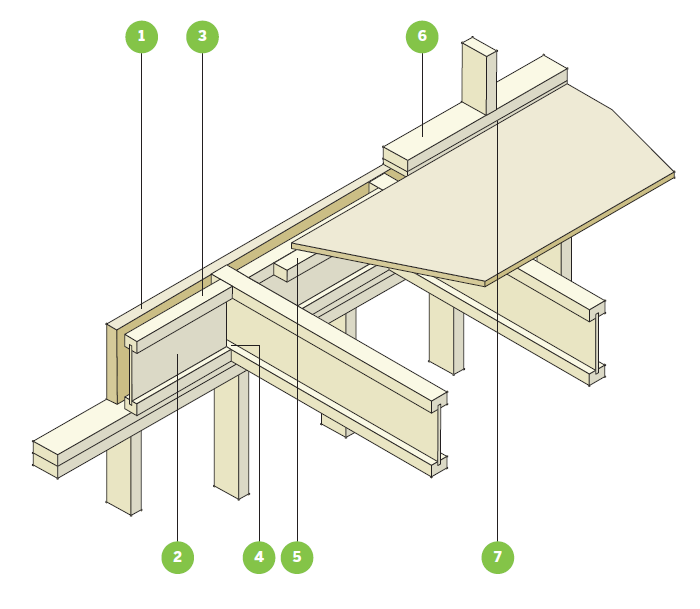 1
3
6
2
4
5
7