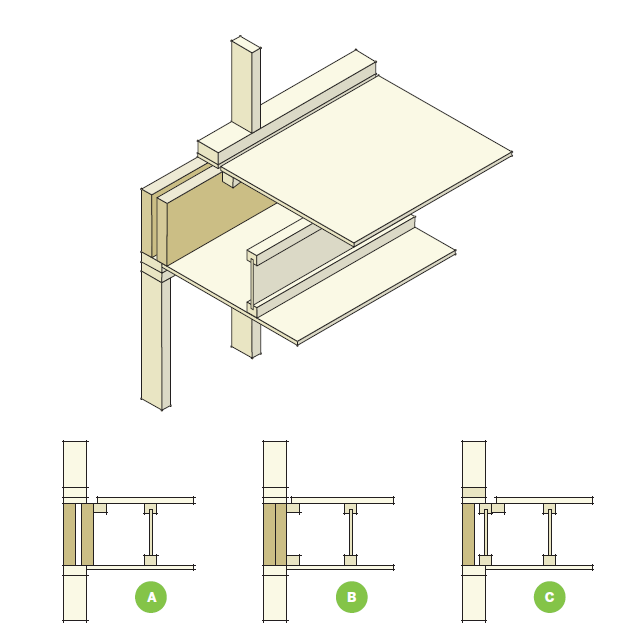 A

B

C