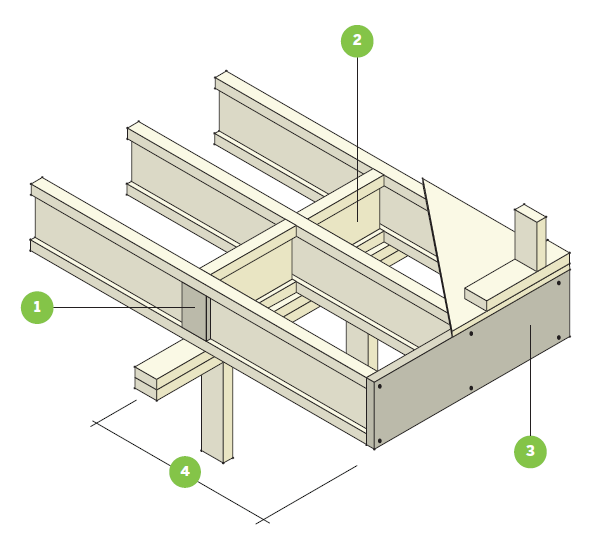 2
1
3
4