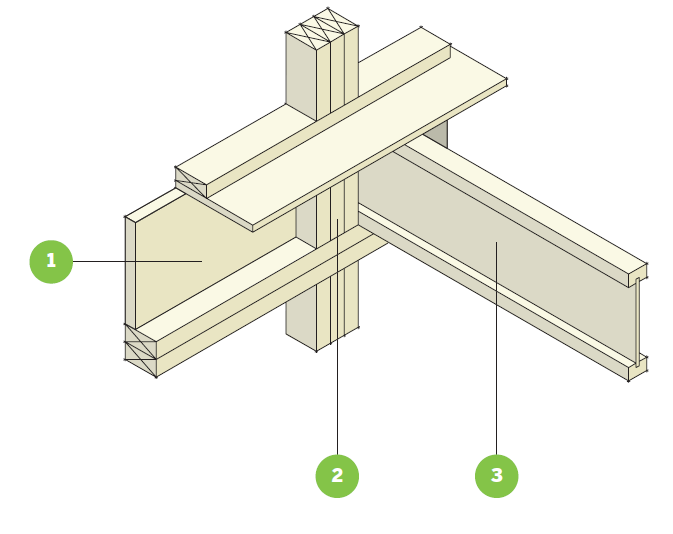 1

2

3