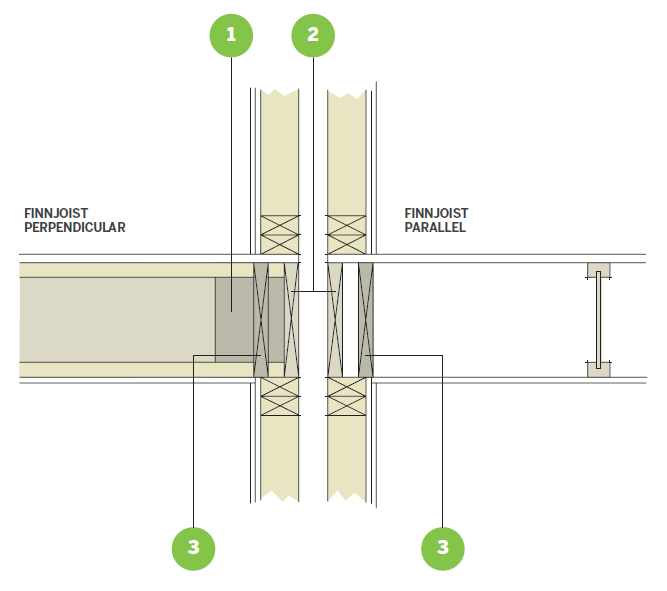 1

2

FINNJOIST PERPENDICULAR

FINNJOIST PARALLEL

3

3