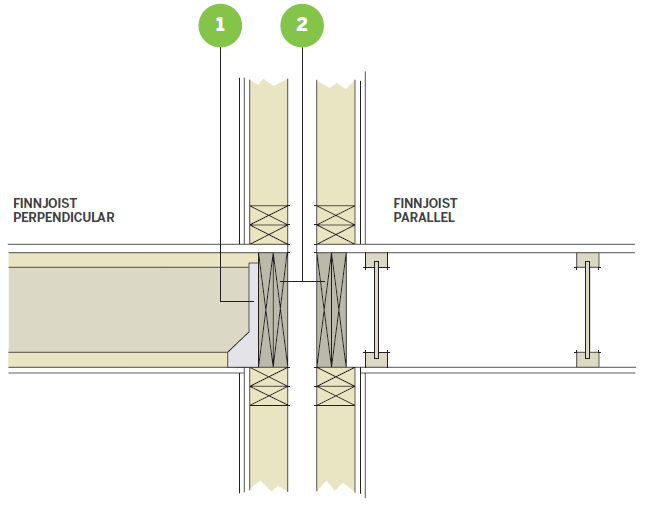 1

2

FINNJOIST
PERPENDICULAR

FINNJOIST
PARALLEL