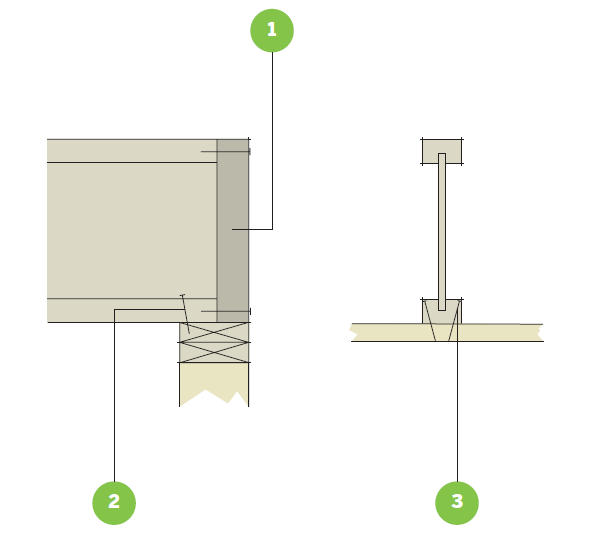 1

2

3